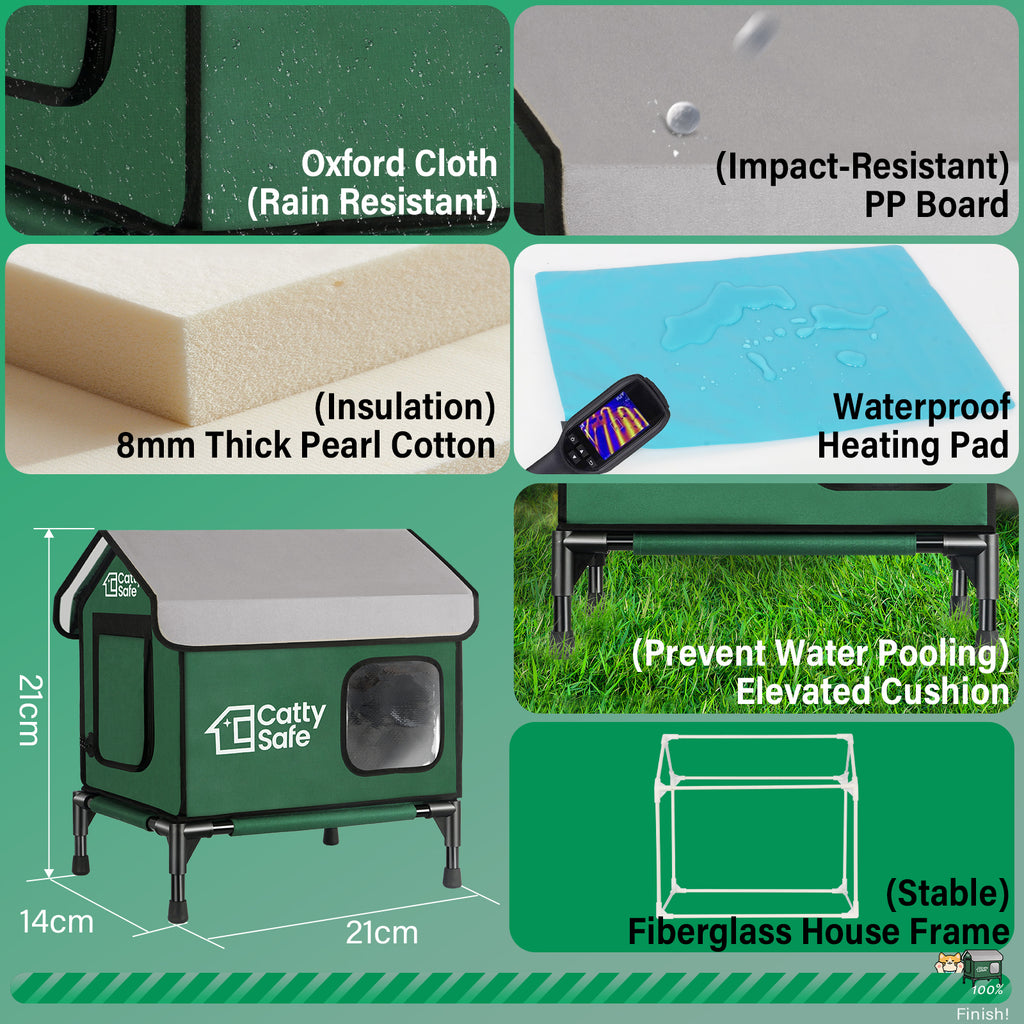 Oxford Cloth
(Rain Resistant)

(Impact-Resistant)
PP Board

(Insulation)
8mm Thick Pearl Cotton

Waterproof
Heating Pad

Catty Safe

Catty Safe

21cm

14cm

21cm

(Prevent Water Pooling)
Elevated Cushion

(Stable)
Fiberglass House Frame

100%
Finish!